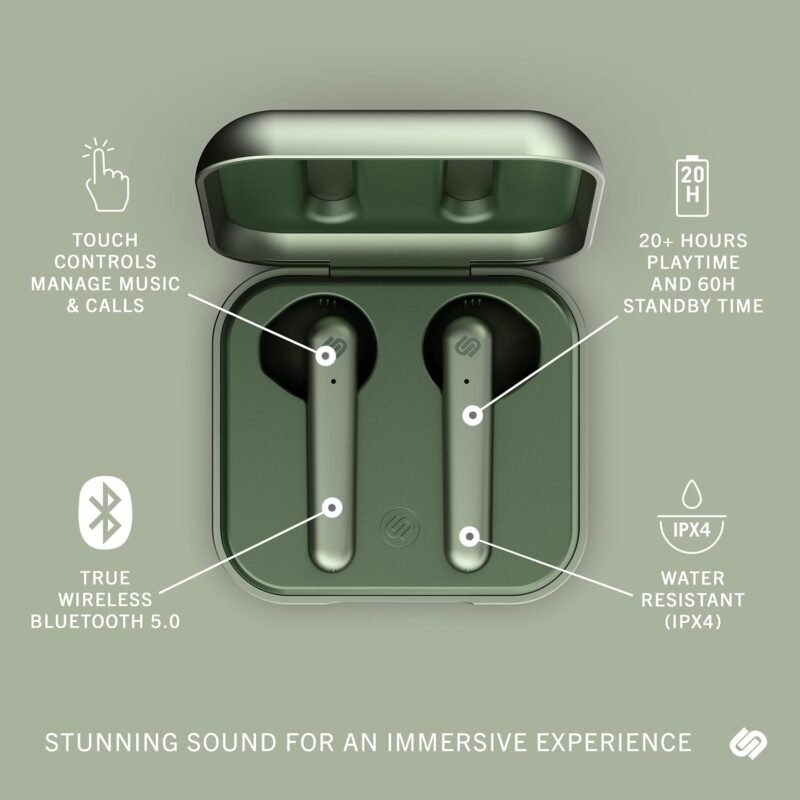 TOUCH CONTROLS MANAGE MUSIC & CALLS

20 H

20+ HOURS PLAYTIME AND 60H STANDBY TIME

TRUE WIRELESS BLUETOOTH 5.0

IPX4

WATER RESISTANT (IPX4)

STUNNING SOUND FOR AN IMMERSIVE EXPERIENCE