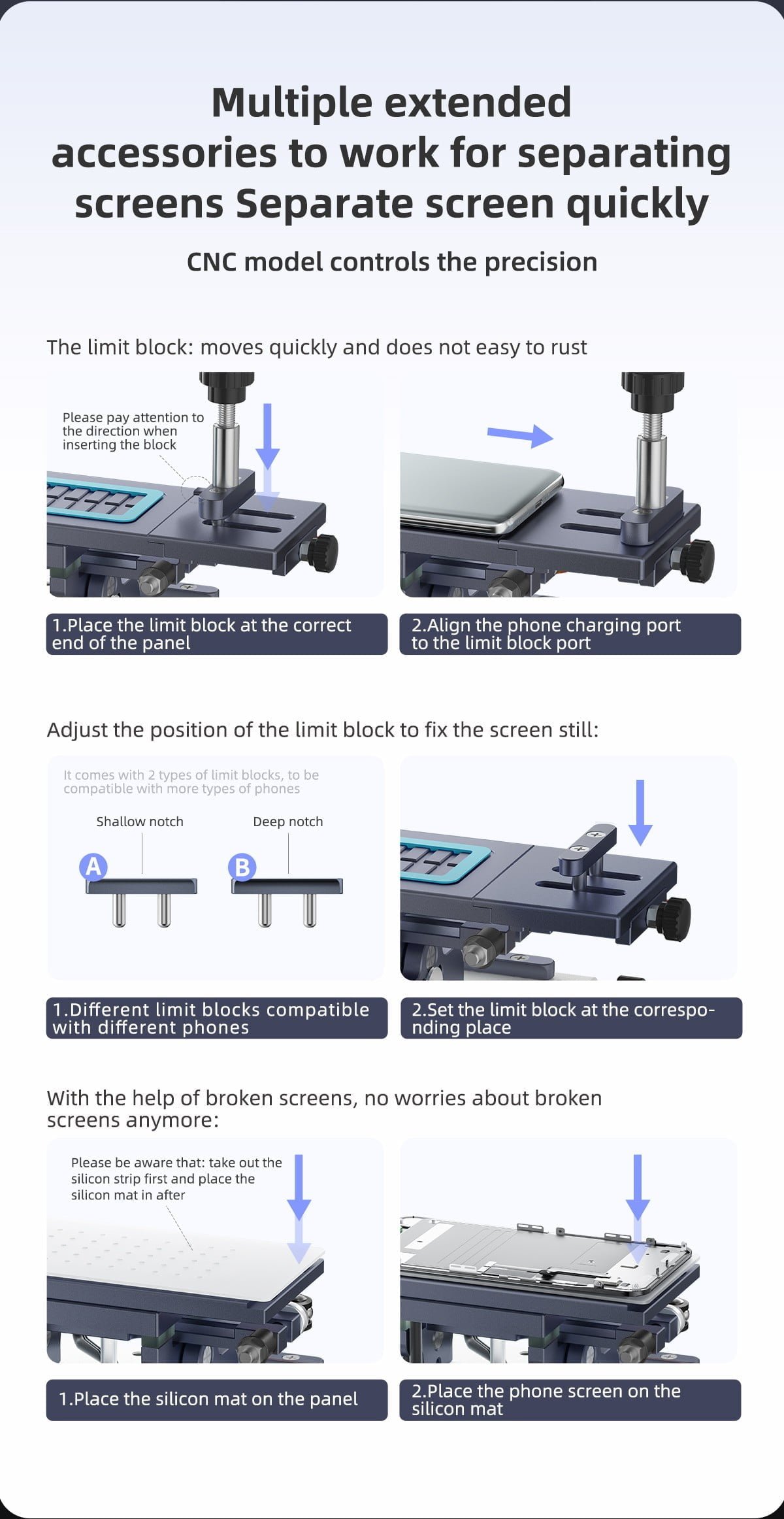 Multiple extended accessories to work for separating screens Separate screen quickly

CNC model controls the precision

The limit block: moves quickly and does not easy to rust

Please pay attention to the direction when inserting the block

1.Place the limit block at the correct end of the panel

2.Align the phone charging port to the limit block port

Adjust the position of the limit block to fix the screen still:

It comes with 2 types of limit blocks, to be compatible with more types of phones

Shallow notch

Deep notch

A

B

1.Different limit blocks compatible with different phones

2.Set the limit block at the corresponding place

With the help of broken screens, no worries about broken screens anymore:

Please be aware that: take out the silicon strip first and place the silicon mat in after

1.Place the silicon mat on the panel

2.Place the phone screen on the silicon mat